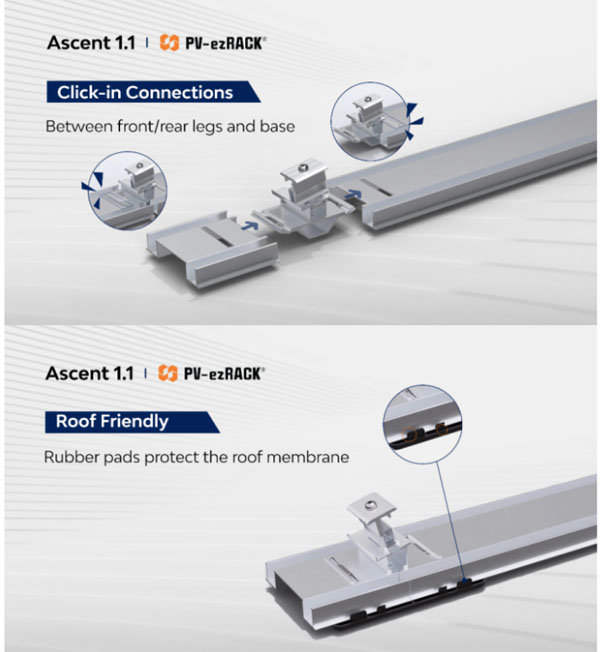 Ascent 1.1 | PV-ezRACK®

Click-in Connections

Between front/rear legs and base

Ascent 1.1 | PV-ezRACK®

Roof Friendly

Rubber pads protect the roof membrane